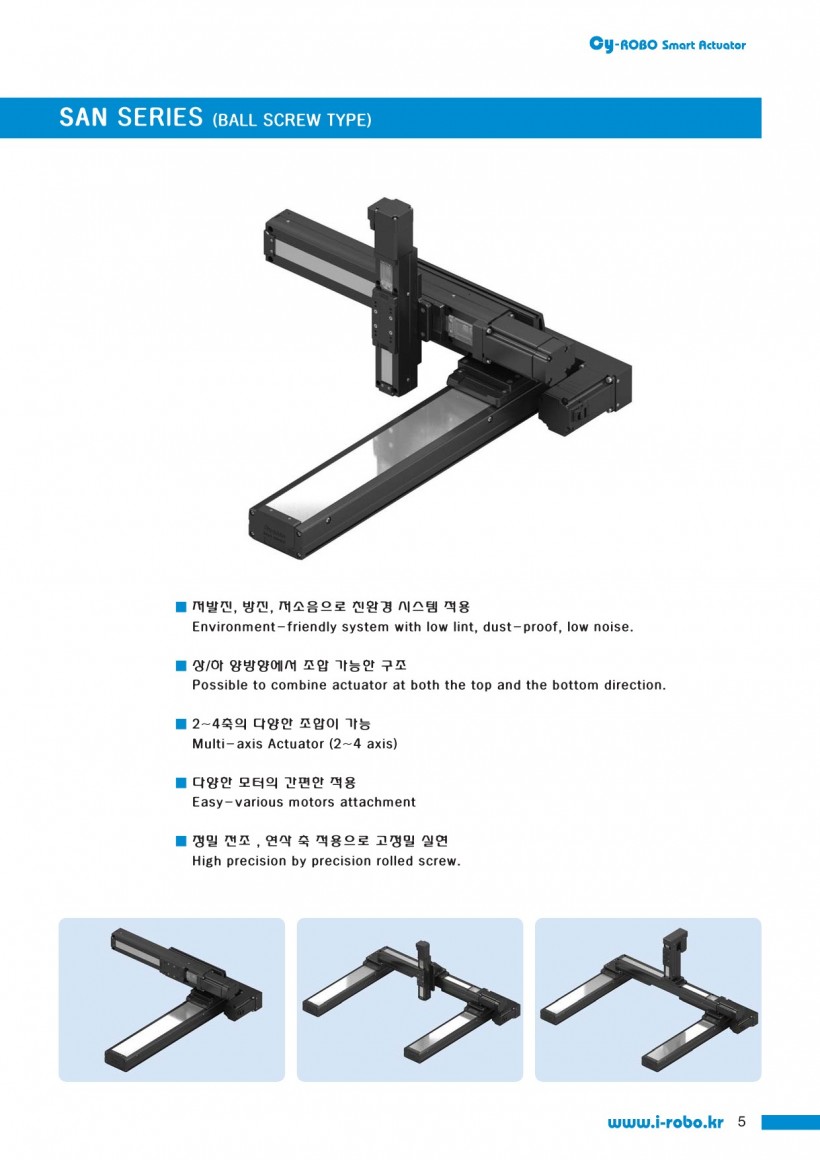 Cy-ROBO Smart Actuator

SAN SERIES (BALL SCREW TYPE)

■ 저발진, 방진, 저소음으로 친환경 시스템 적용
Environment-friendly system with low lint, dust-proof, low noise.

■ 상/하 양방향에서 조합 가능한 구조
Possible to combine actuator at both the top and the bottom direction.

■ 2~4축의 다양한 조합이 가능
Multi-axis Actuator (2~4 axis)

■ 다양한 모터의 간편한 적용
Easy-various motors attachment

■ 정밀 전조 , 연삭 축 적용으로 고정밀 실현
High precision by precision rolled screw.

www.i-robo.kr 5