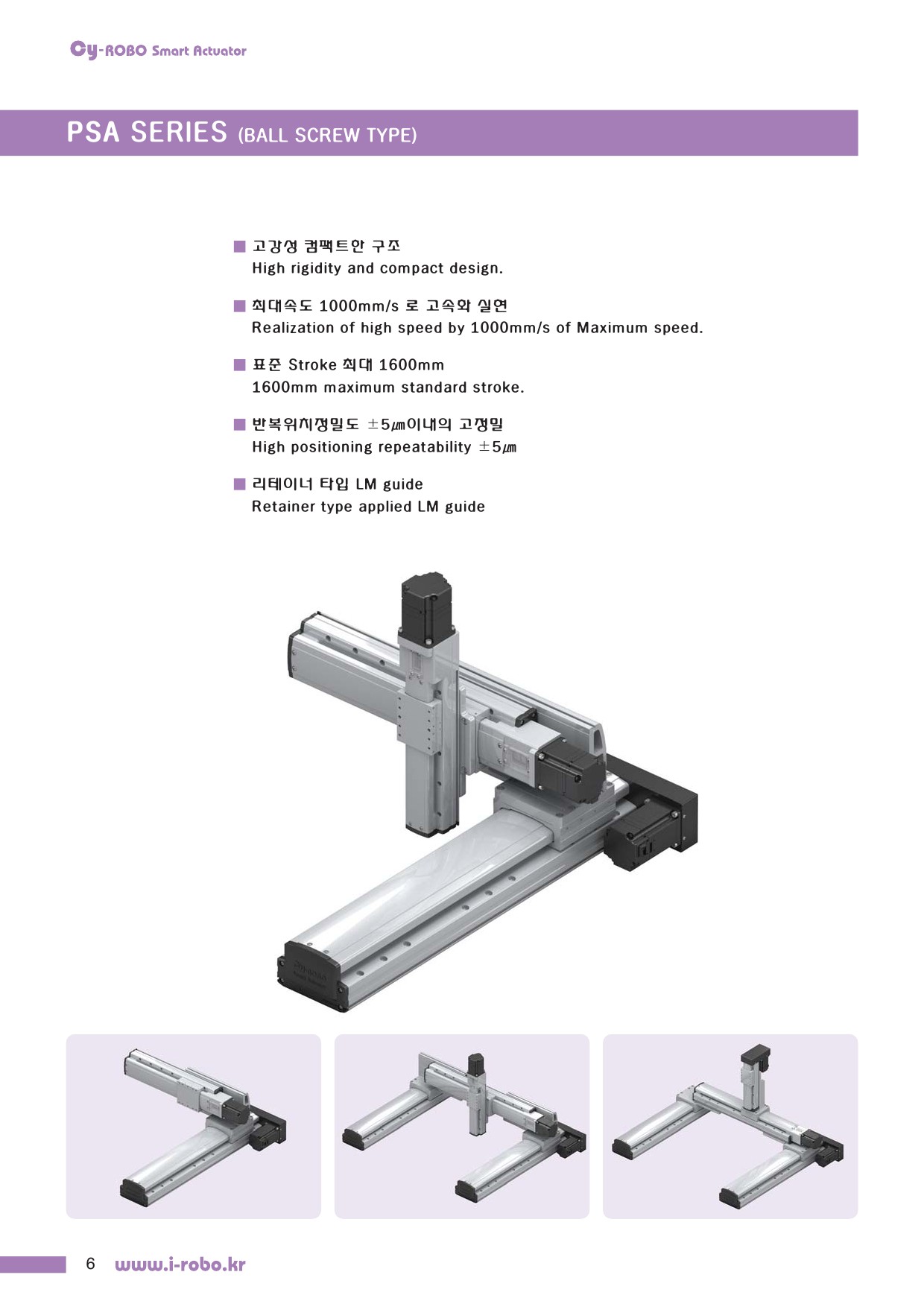 Cy-ROBO Smart Actuator

PSA SERIES (BALL SCREW TYPE)

■ 고강성 컴팩트한 구조
High rigidity and compact design.

■ 최대속도 1000mm/s 로 고속화 실현
Realization of high speed by 1000mm/s of Maximum speed.

■ 표준 Stroke 최대 1600mm
1600mm maximum standard stroke.

■ 반복위치정밀도 ±5㎛이내의 고정밀
High positioning repeatability ±5㎛

■ 리테이너 타입 LM guide
Retainer type applied LM guide

6 www.i-robo.kr